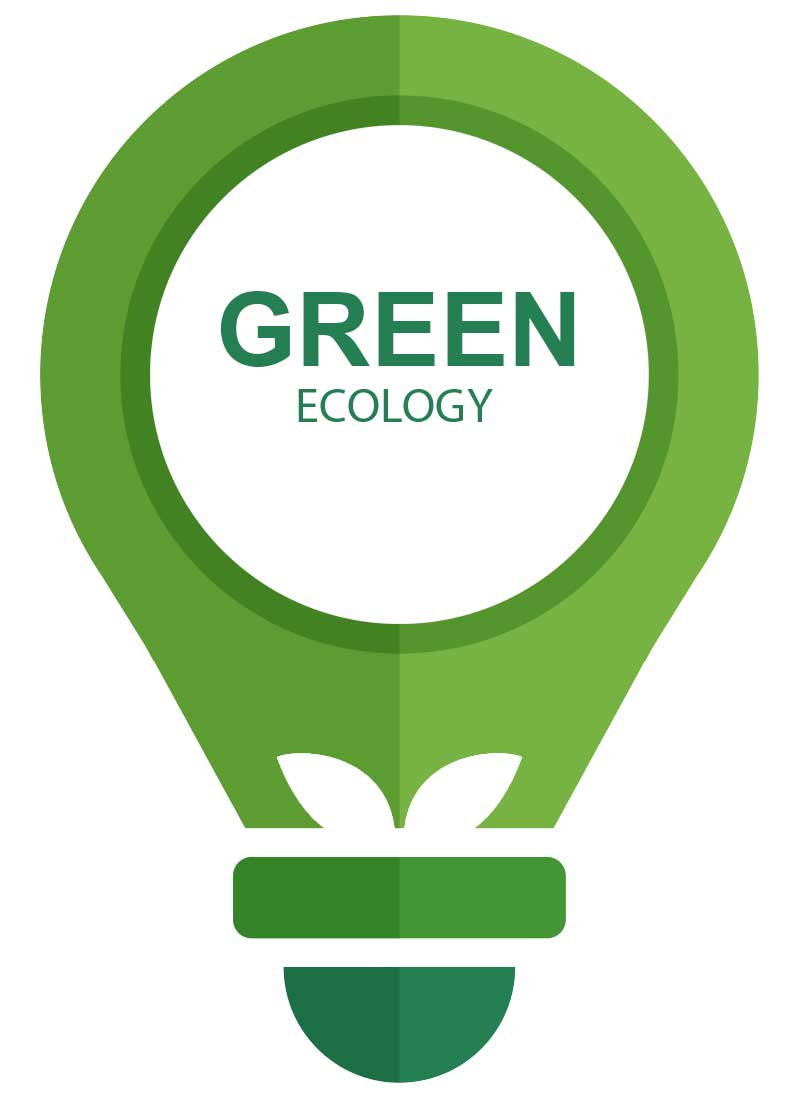 GREEN
ECOLOGY